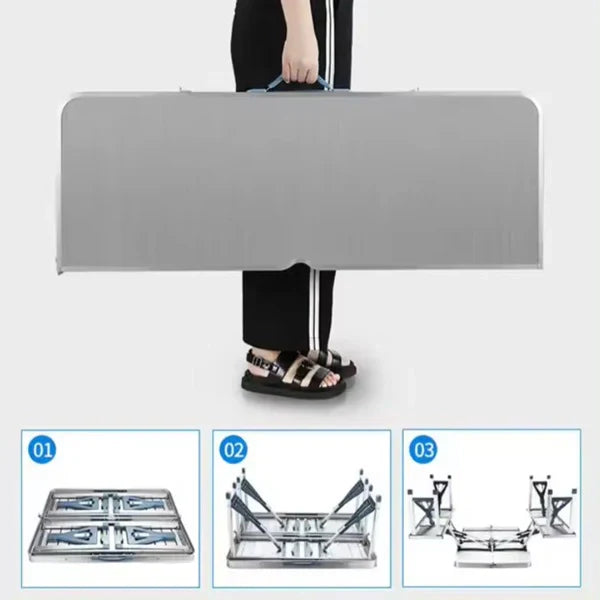 01

02

03