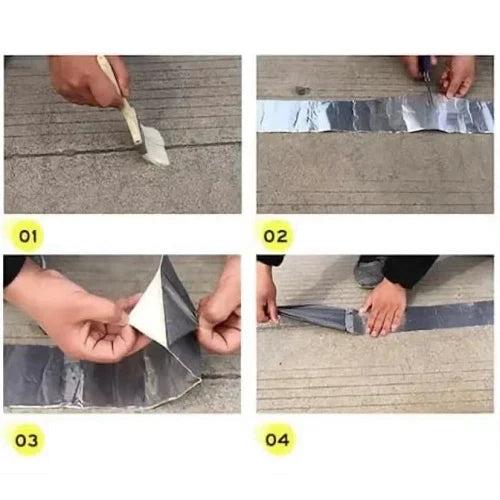 01

02

03

04