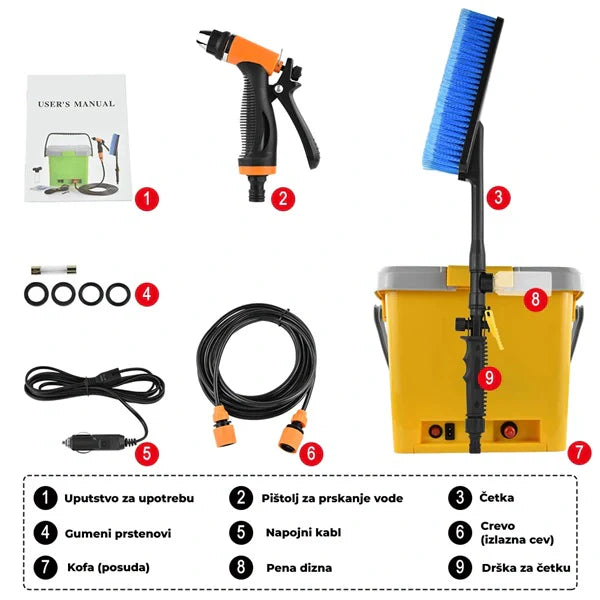 USER'S MANUAL

1

2

3

4

8

9

5

6

7

1 Uputstvo za upotrebu
2 Pištolj za prskanje vode
3 Četka
4 Gumeni prstenovi
5 Napojni kabl
6 Crevo (izlazna cev)
7 Kofa (posuda)
8 Pena dizna
9 Drška za četku