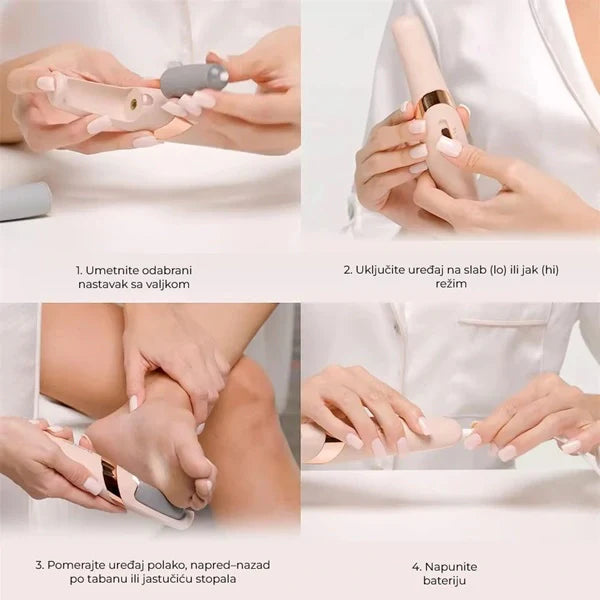 1. Umetnite odabrani nastavak sa valjkom

2. Uključite uređaj na slab (lo) ili jak (hi) režim

3. Pomerajte uređaj polako, napred–nazad po tabanu ili jastučiću stopala

4. Napunite bateriju