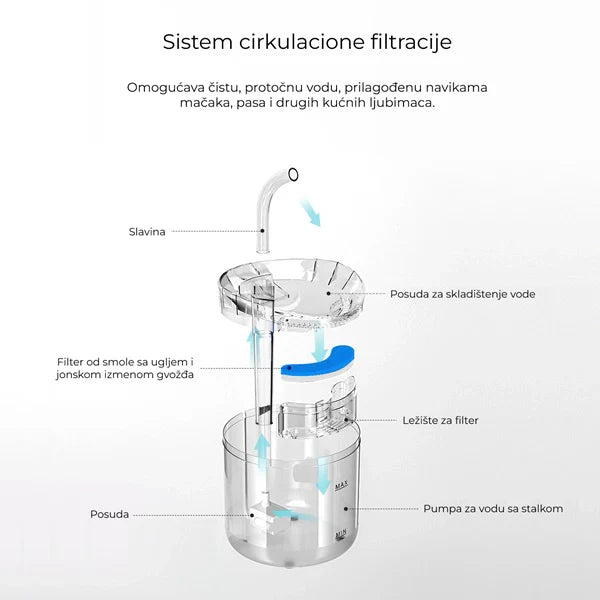 Sistem cirkulacione filtracije

Omogućava čistu, protočnu vodu, prilagođenu navikama mačaka, pasa i drugih kućnih ljubimaca.

Slavina

Posuda za skladištenje vode

Filter od smole sa ugljem i jonskom izmenom gvožđa

Ležište za filter

MAX

Posuda

Pumpa za vodu sa stalkom

MIN